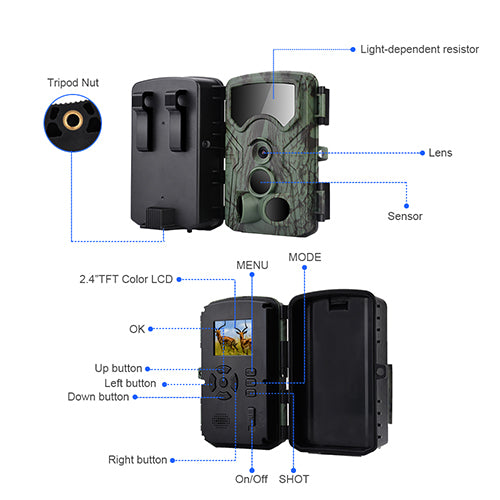 Tripod Nut

Light-dependent resistor

Lens

Sensor

2.4"TFT Color LCD

MENU

MODE

OK

Up button

Left button

Down button

Right button

On/Off

SHOT